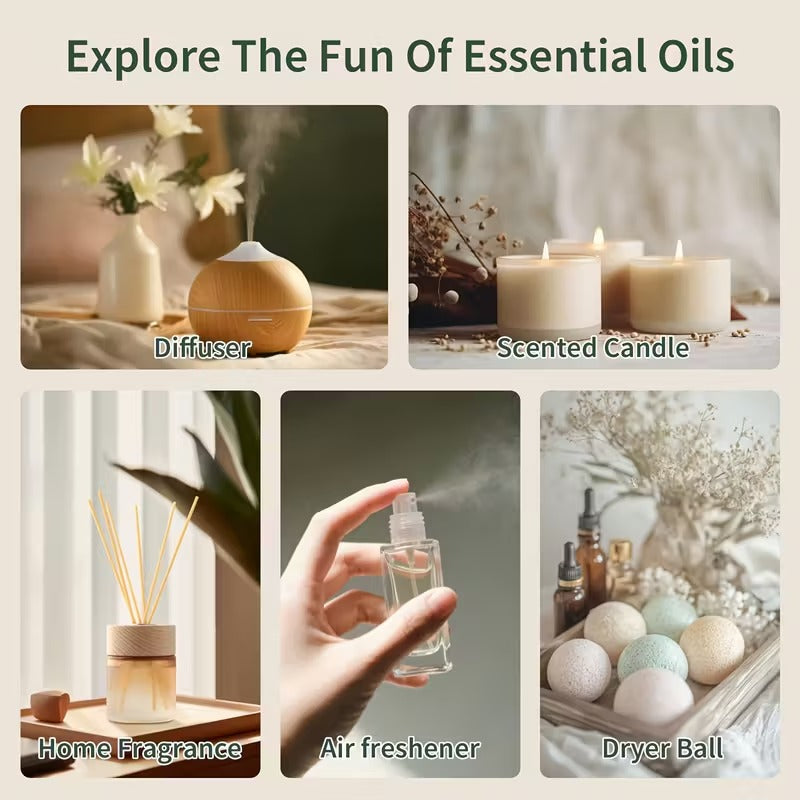 Explore The Fun Of Essential Oils

Diffuser

Scented Candle

Home Fragrance

Air freshener

Dryer Ball